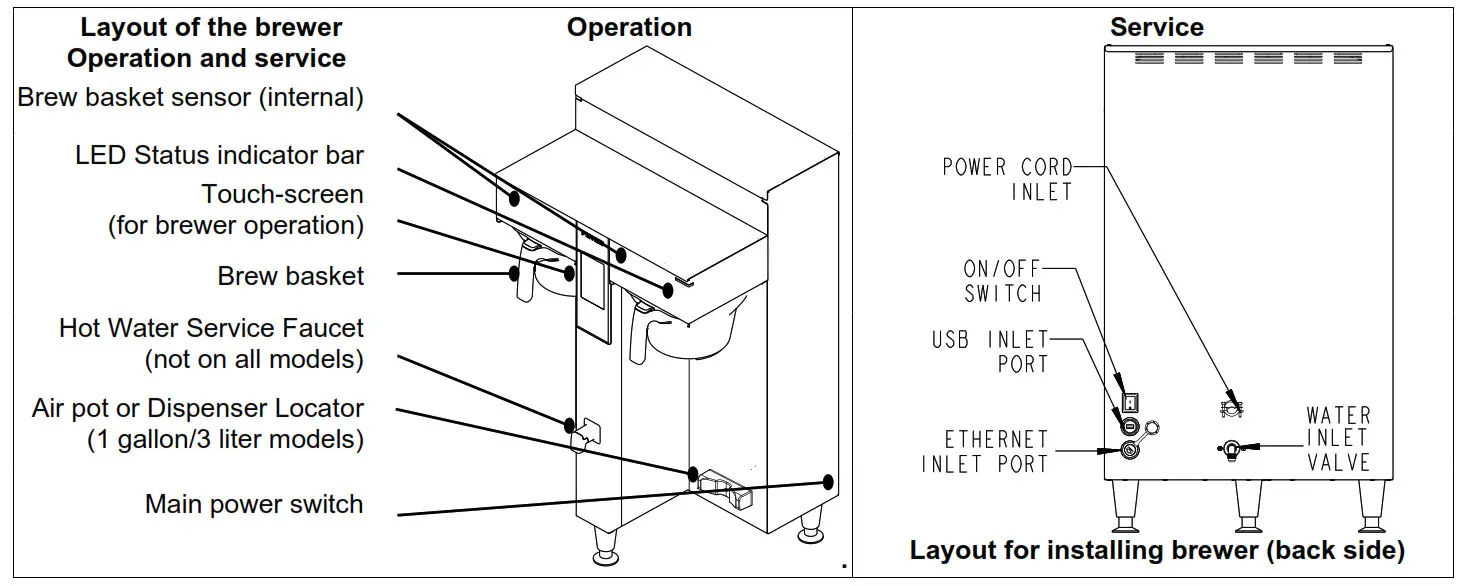 Layout of the brewer
Operation and service

Brew basket sensor (internal)

LED Status indicator bar

Touch-screen
(for brewer operation)

Brew basket

Hot Water Service Faucet
(not on all models)

Air pot or Dispenser Locator
(1 gallon/3 liter models)

Main power switch

Operation

Service

POWER CORD
INLET

ON/OFF
SWITCH

USB INLET
PORT

ETHERNET
INLET PORT

WATER
INLET
VALVE

Layout for installing brewer (back side)