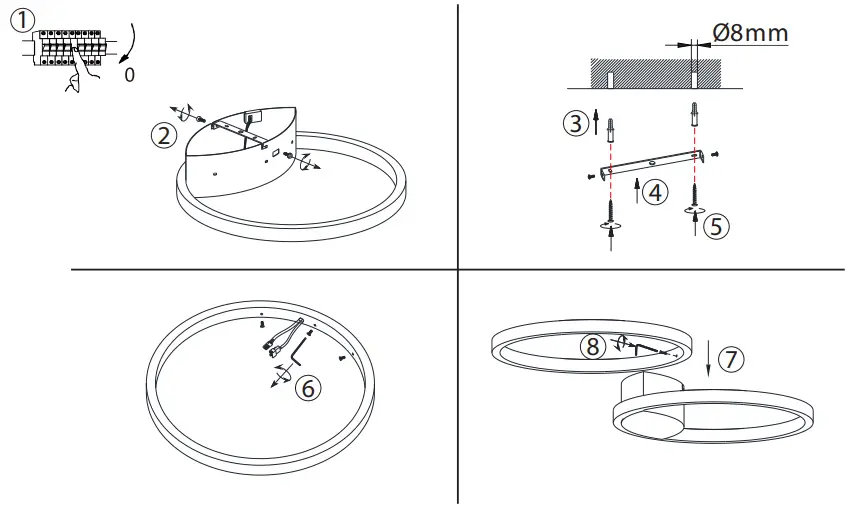 ①
0
②
Ø8mm
③
④
⑤
⑥
⑧
⑦