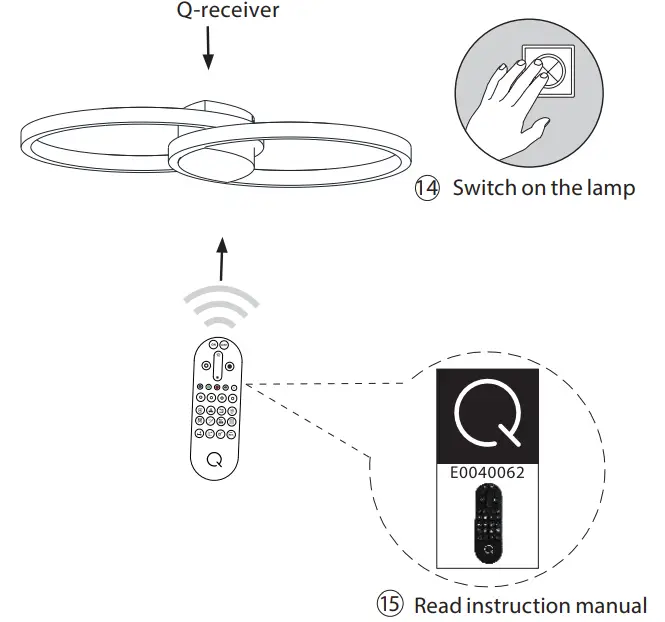 Q-receiver

⑭ Switch on the lamp

Q

Q
E0040062

⑮ Read instruction manual