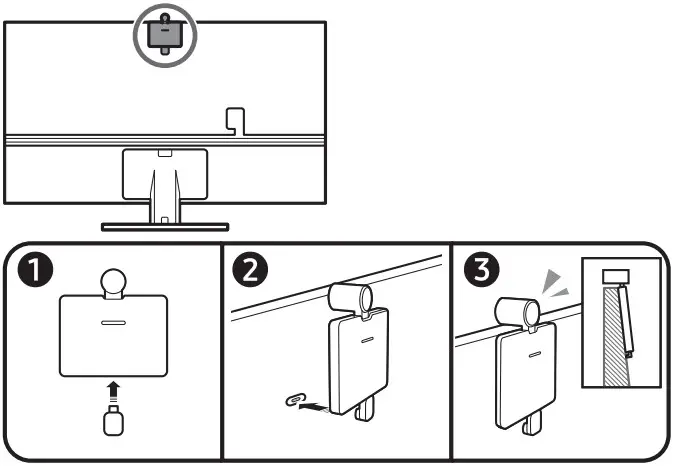 1
2
3