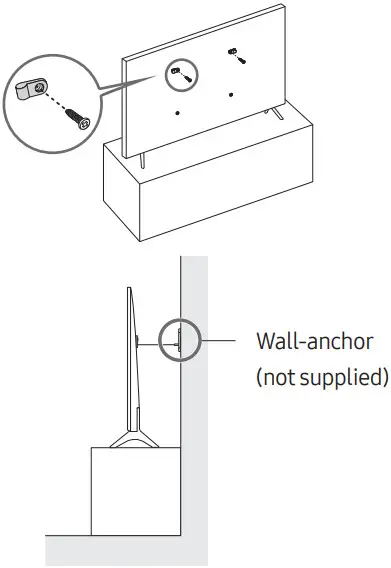 Wall-anchor
(not supplied)