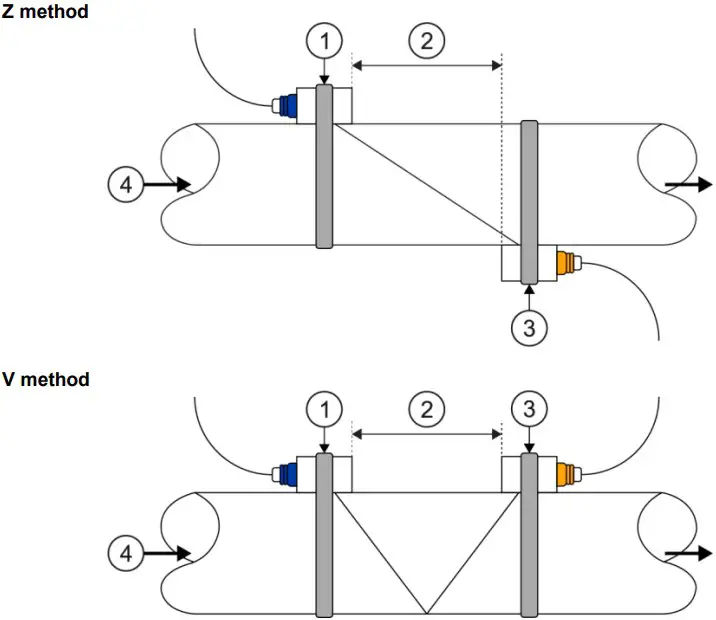 Z method

1
2
4
3

V method

1
2
3
4