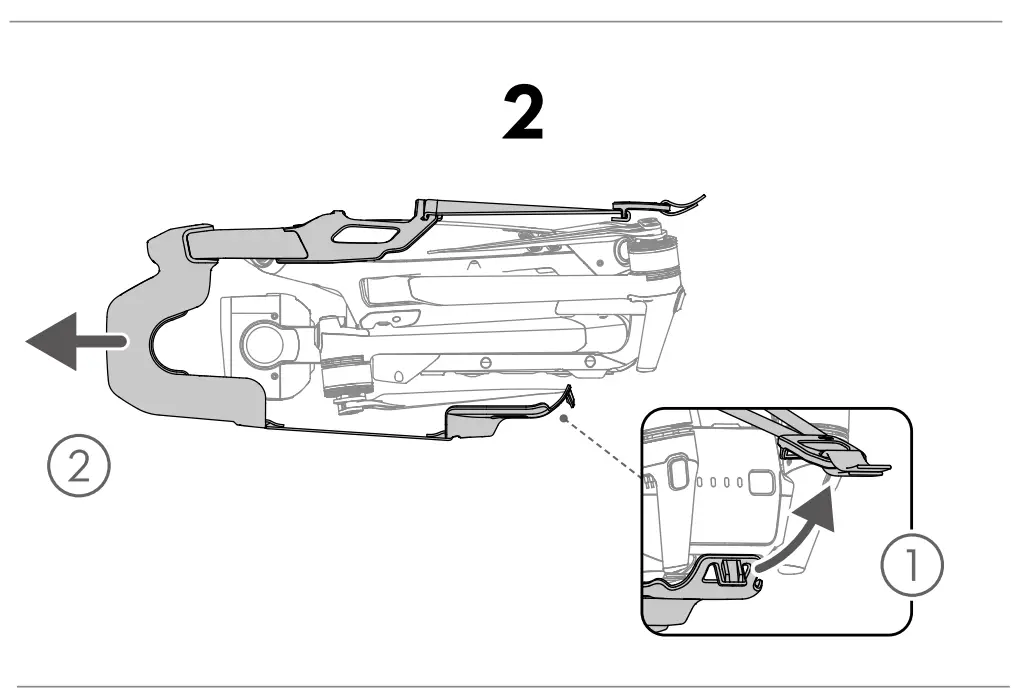 2

②

①