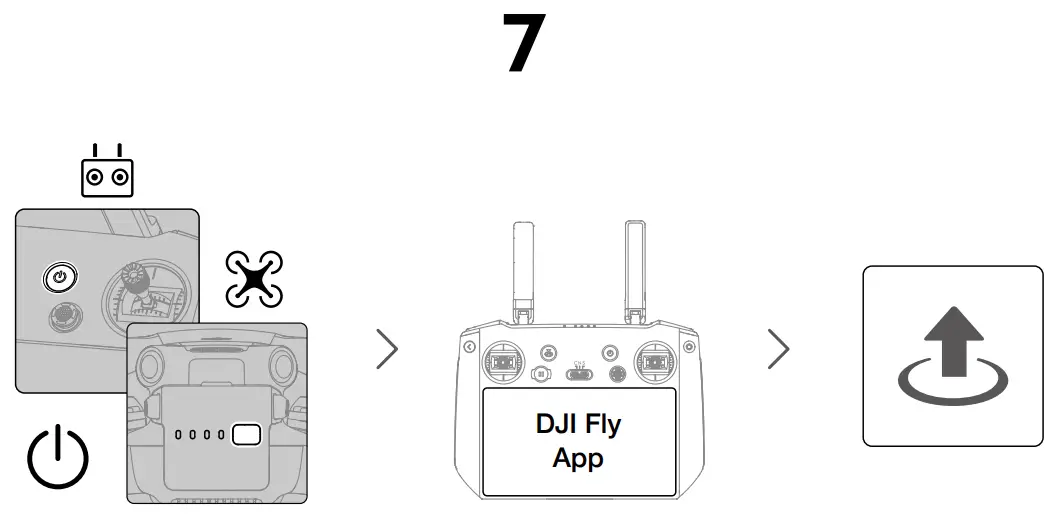 7

DJI Fly App