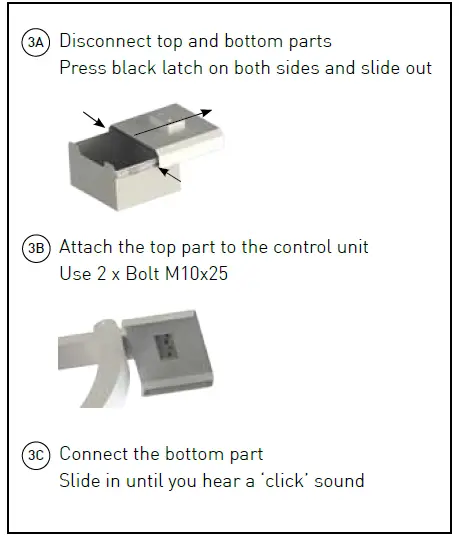 3A Disconnect top and bottom parts
Press black latch on both sides and slide out

3B Attach the top part to the control unit
Use 2 x Bolt M10x25

3C Connect the bottom part
Slide in until you hear a 'click' sound