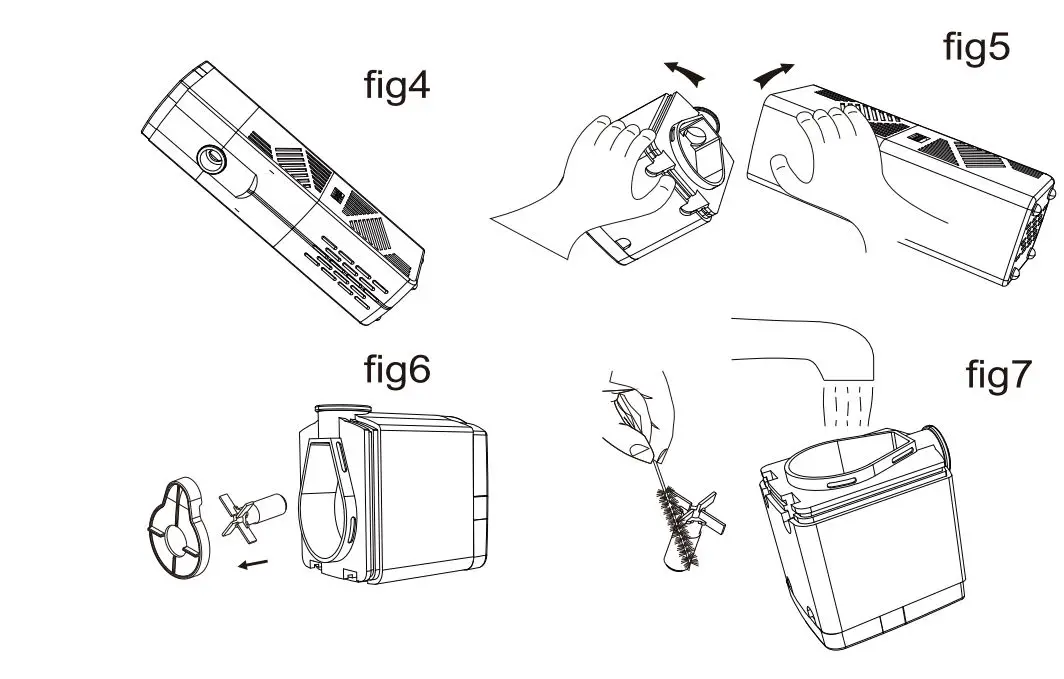 fig4

fig5

fig6

fig7