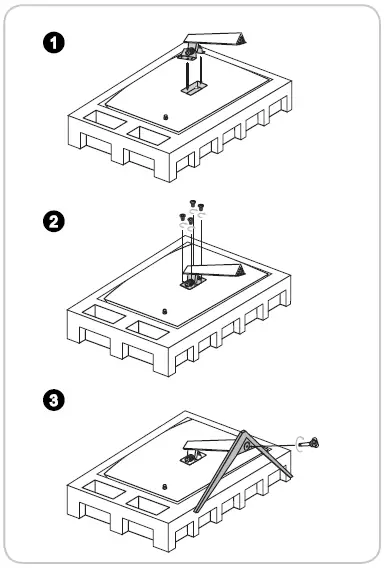 1

2

3