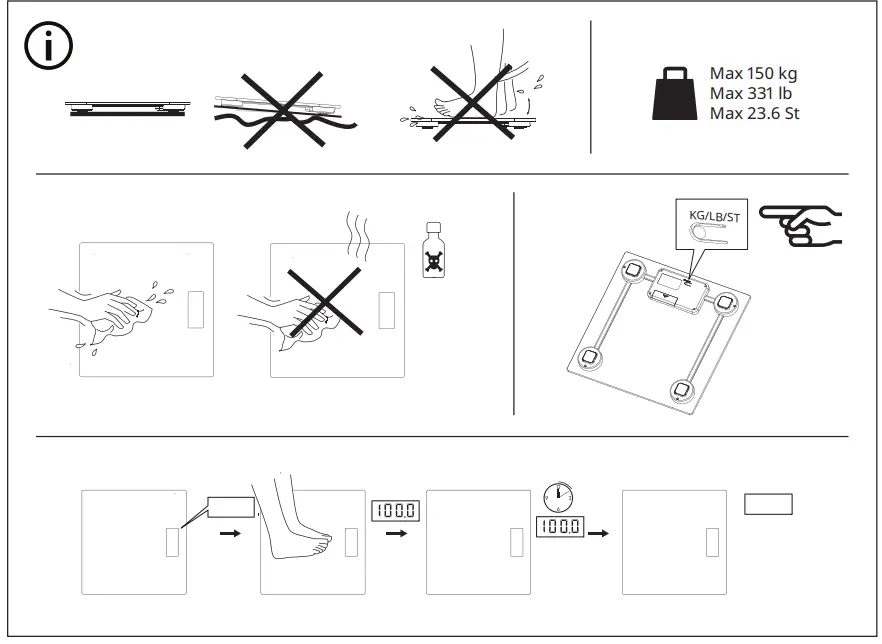 Max 150 kg
Max 331 lb
Max 23.6 St

KG/LB/ST

100.0

100.0