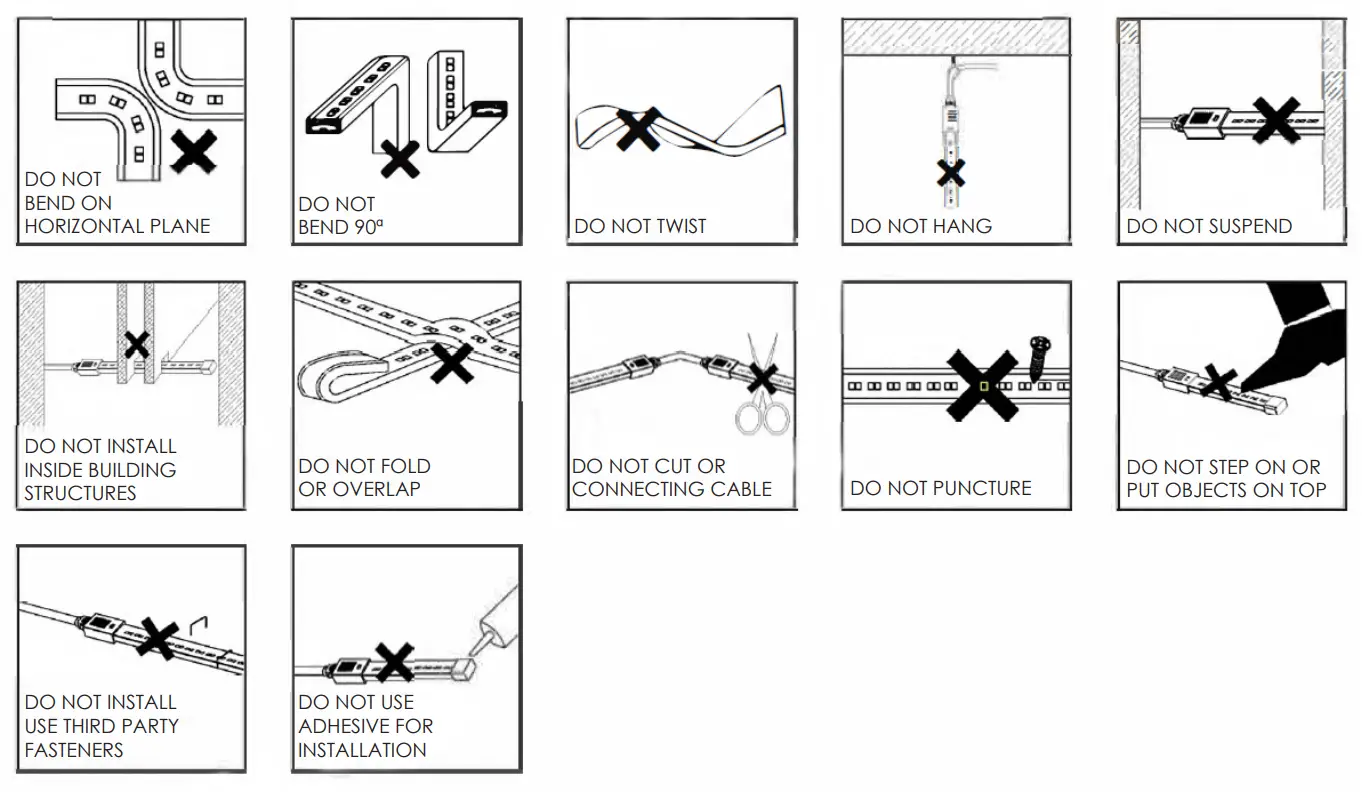 DO NOT BEND ON HORIZONTAL PLANE

DO NOT BEND 90ª

DO NOT TWIST

DO NOT HANG

DO NOT SUSPEND

DO NOT INSTALL INSIDE BUILDING STRUCTURES

DO NOT FOLD OR OVERLAP

DO NOT CUT OR CONNECTING CABLE

DO NOT PUNCTURE

DO NOT STEP ON OR PUT OBJECTS ON TOP

DO NOT INSTALL USE THIRD PARTY FASTENERS

DO NOT USE ADHESIVE FOR INSTALLATION