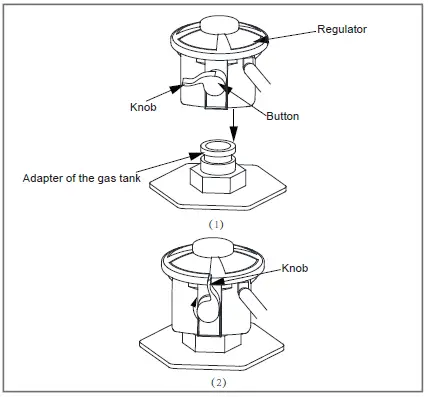 Regulator

Knob

Button

Adapter of the gas tank

(1)

Knob

(2)