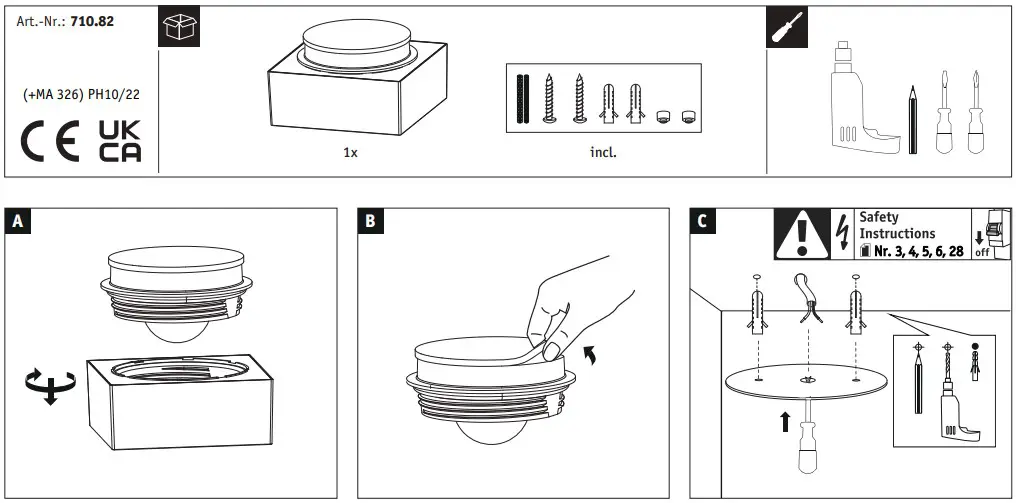 Art.-Nr.: 710.82

(+MA 326) PH10/22

CE UK CA

1x

incl.

A

B

C

Safety Instructions
Nr. 3, 4, 5, 6, 28

off