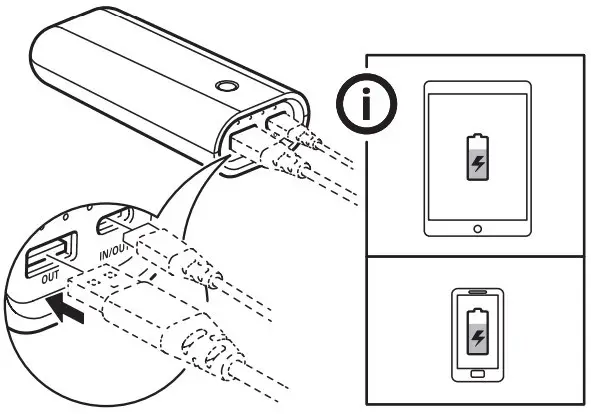 i

IN/OUT

OUT