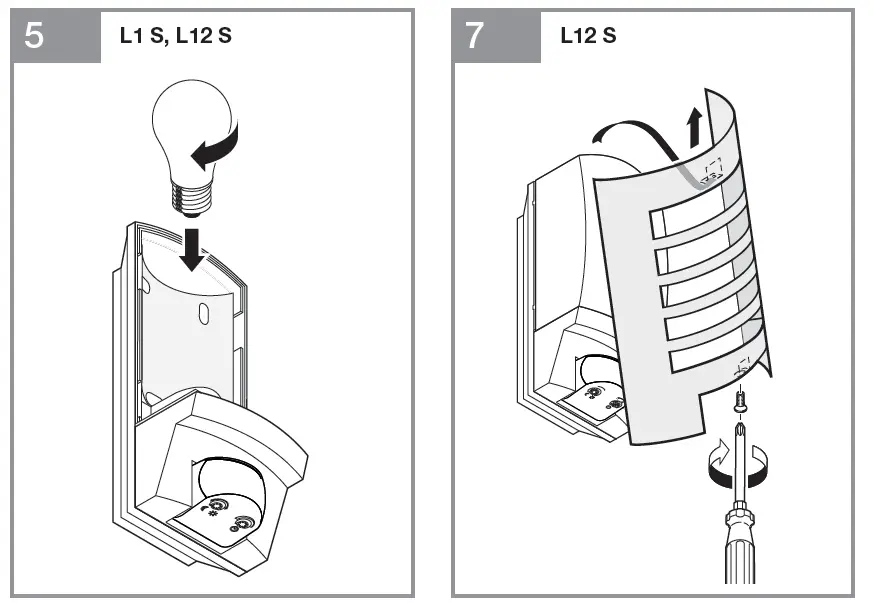 5

L1 S, L12 S

7

L12 S