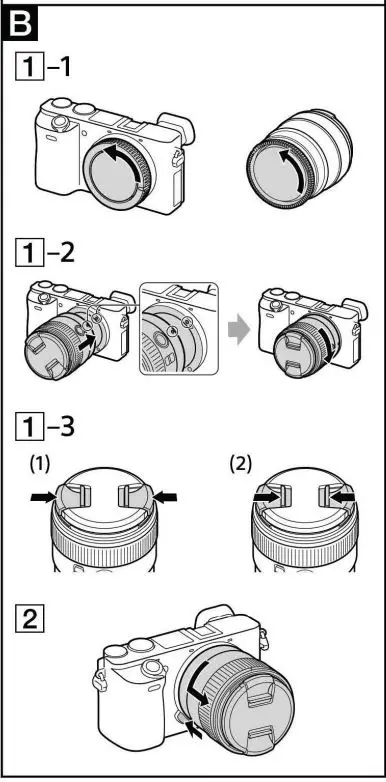 B

1 –1

1 –2

1 –3

(1)

(2)

2