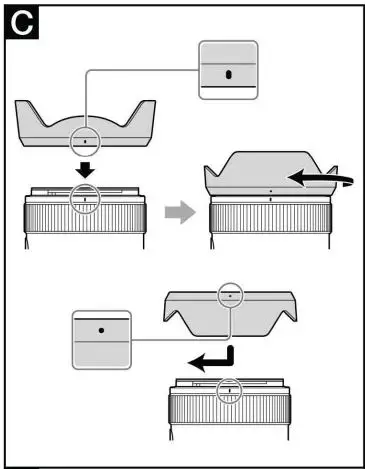 C