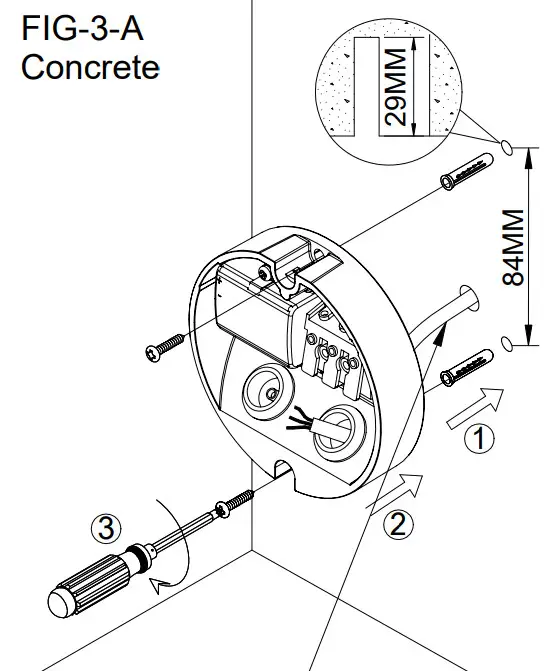 FIG-3-A
Concrete

29MM

84MM

1

2

3