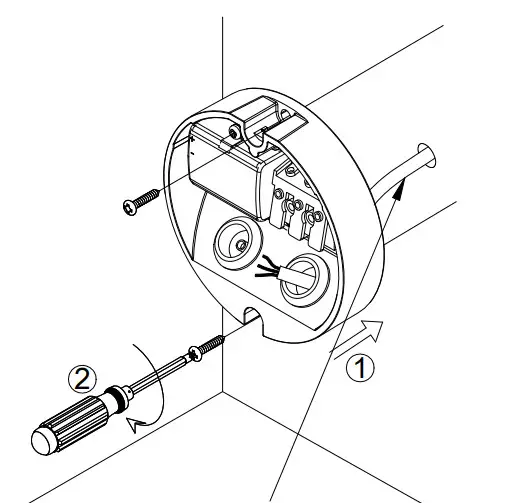 2

1