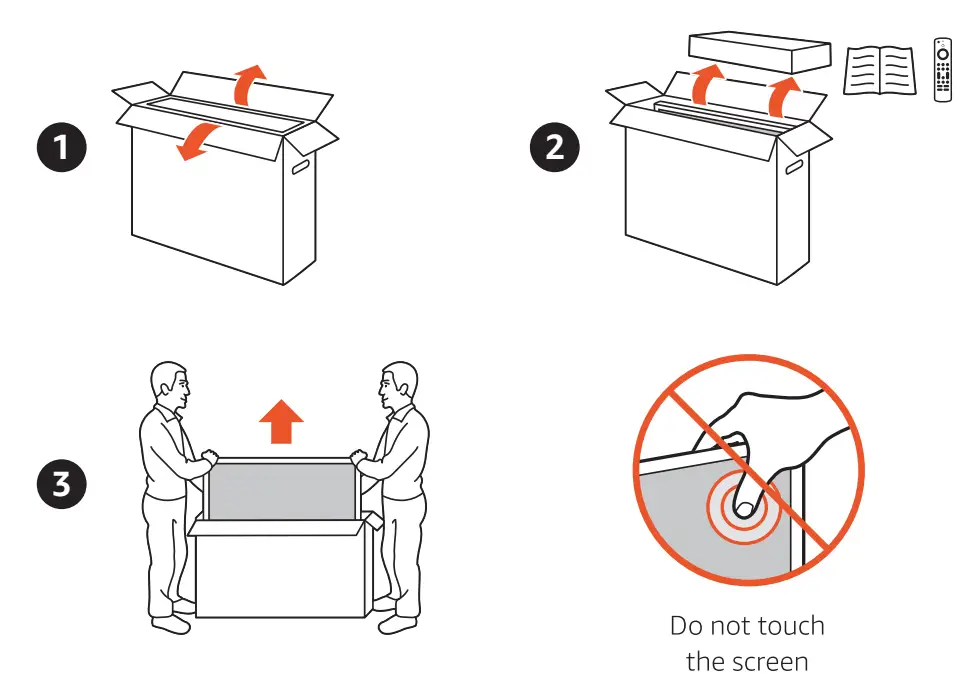 1

2

3

Do not touch the screen