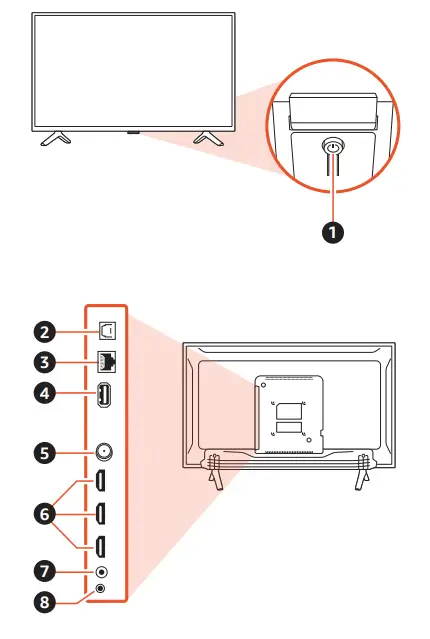 1

2
3
4
5
6
7
8