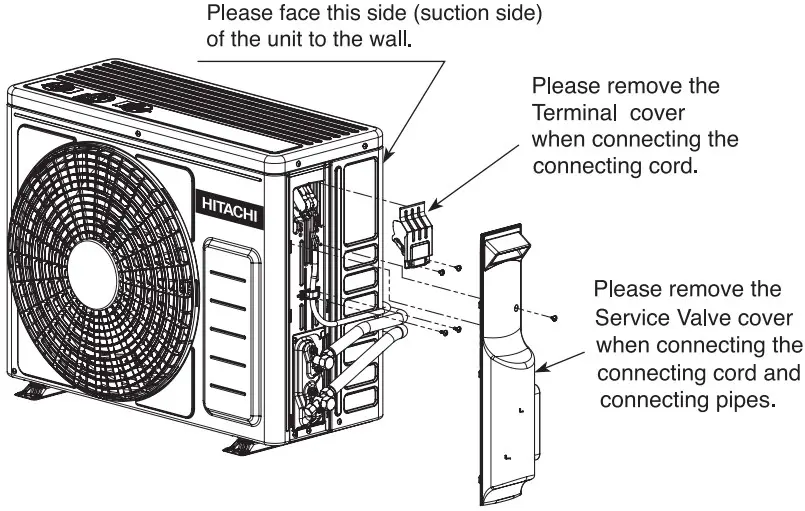 Please face this side (suction side) of the unit to the wall.

Please remove the Terminal cover when connecting the connecting cord.

HITACHI

Please remove the Service Valve cover when connecting the connecting cord and connecting pipes.