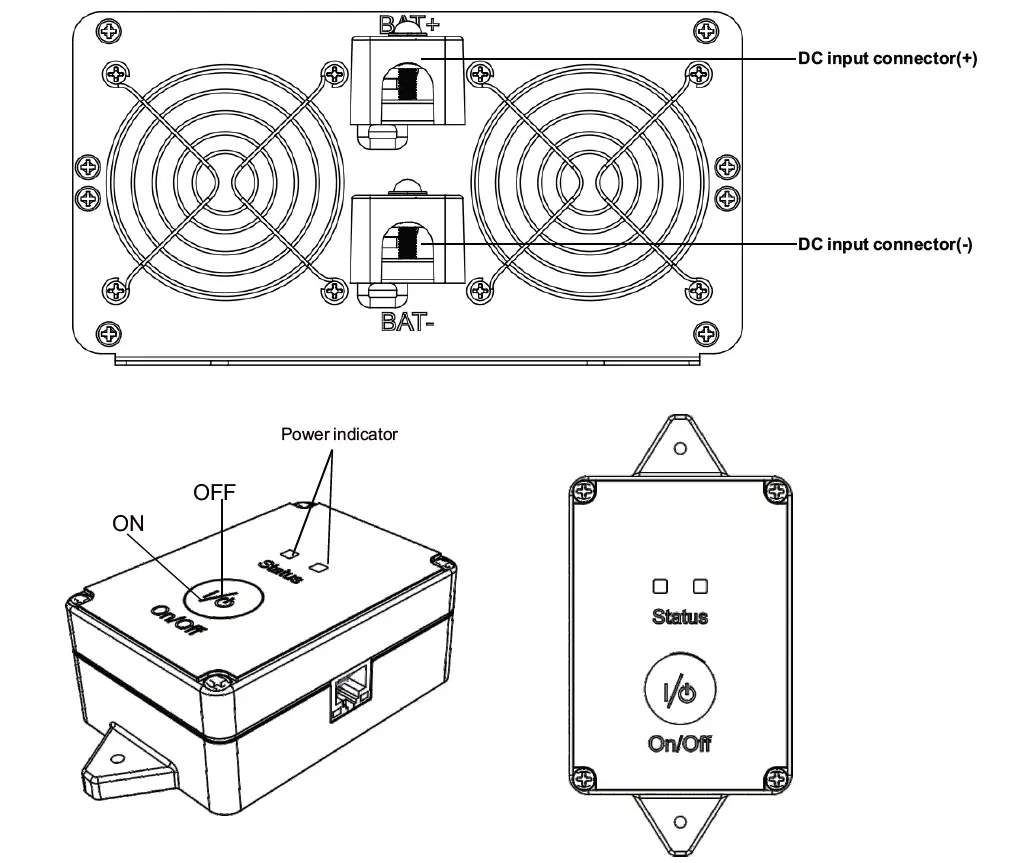 BAT+
DC input connector(+)
DC input connector(-)
BAT-

Power indicator
OFF
ON
Status
I/⏻
On/Off

Status
I/⏻
On/Off