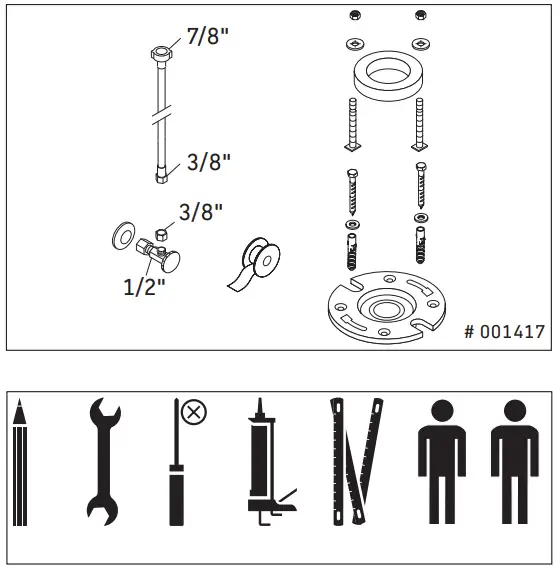 7/8"

3/8"

3/8"

1/2"

# 001417