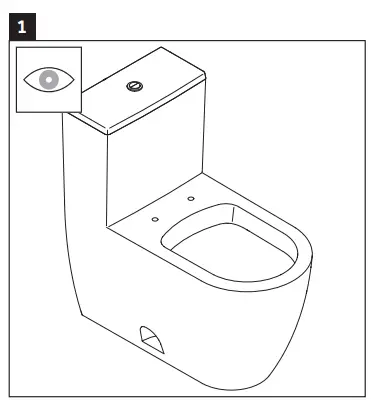 1