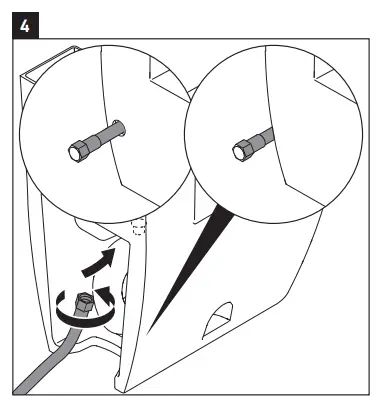 4