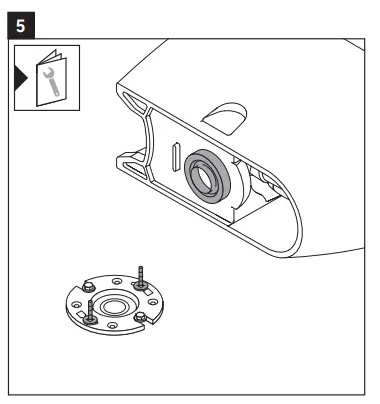 5