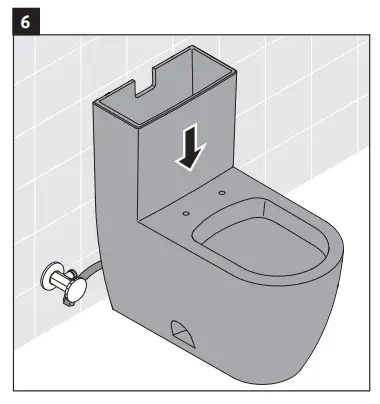 6