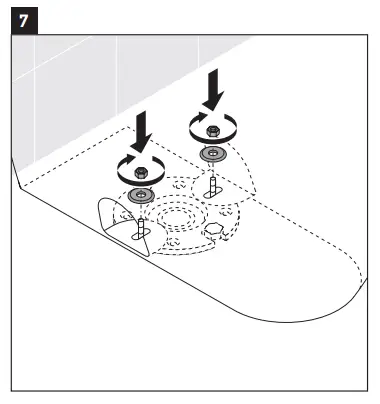 7