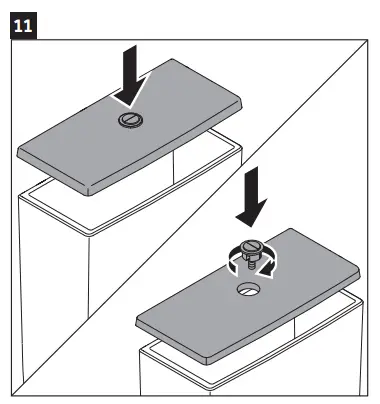 11