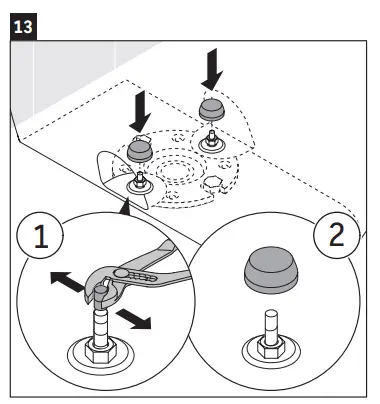 13

1

2