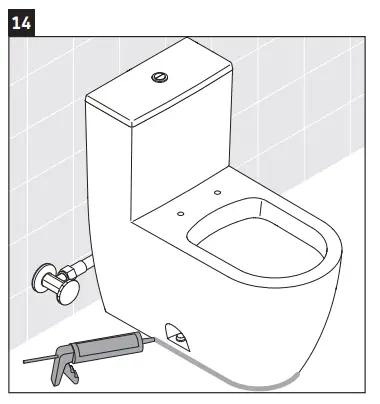 14