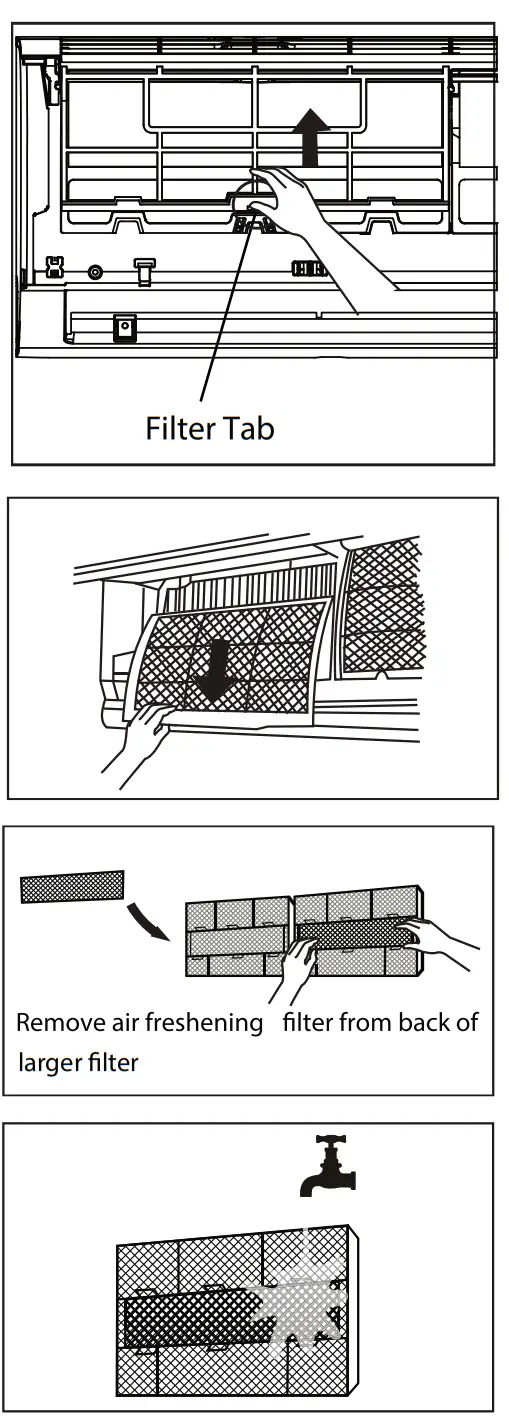 Filter Tab

Remove air freshening filter from back of larger filter