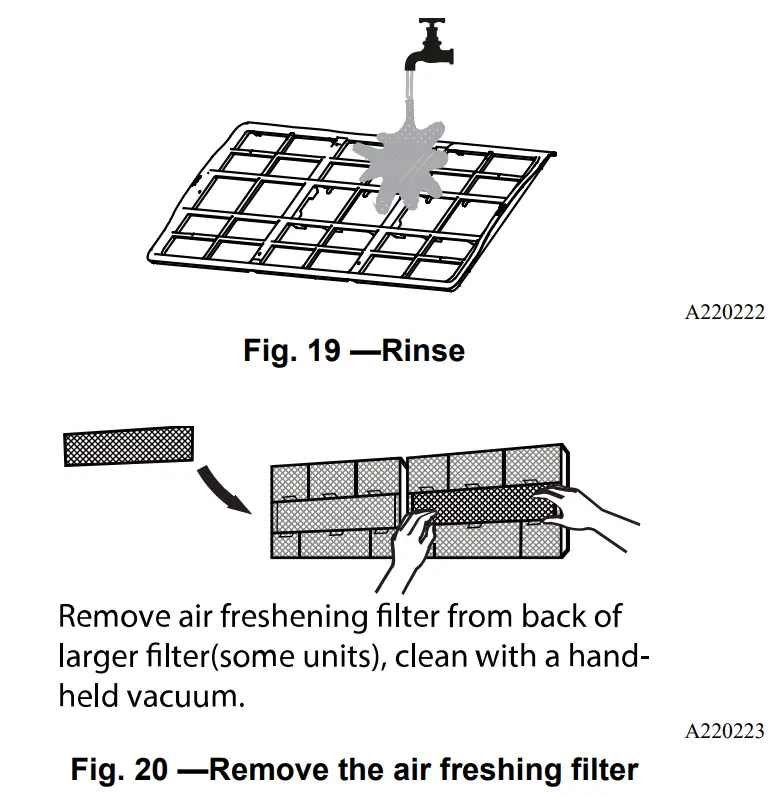 A220222

Fig. 19 —Rinse

Remove air freshening filter from back of larger filter(some units), clean with a hand-held vacuum.

A220223

Fig. 20 —Remove the air freshing filter