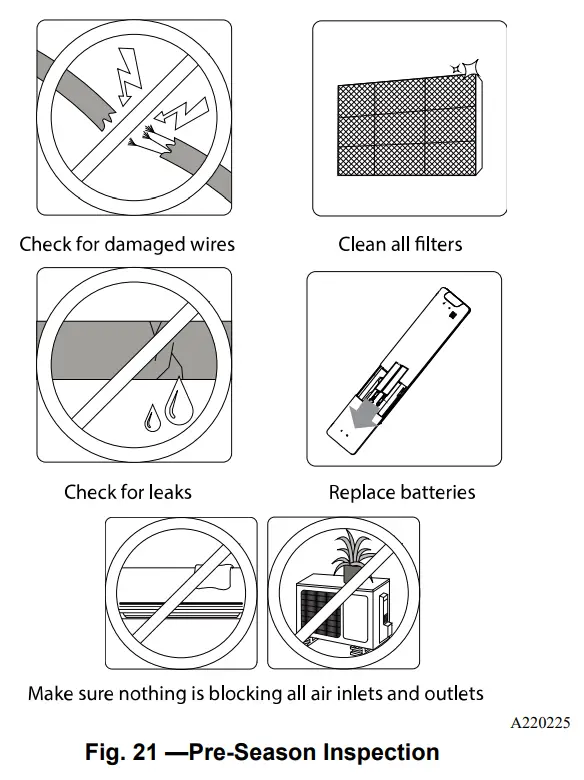 Check for damaged wires

Clean all filters

Check for leaks

Replace batteries

Make sure nothing is blocking all air inlets and outlets

A220225

Fig. 21 —Pre-Season Inspection