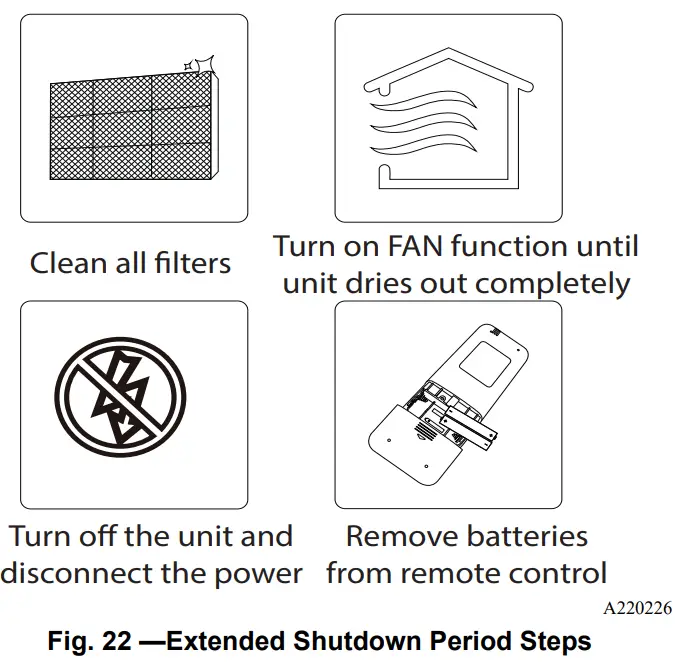 Clean all filters

Turn on FAN function until unit dries out completely

Turn off the unit and disconnect the power

Remove batteries from remote control

A220226

Fig. 22 —Extended Shutdown Period Steps