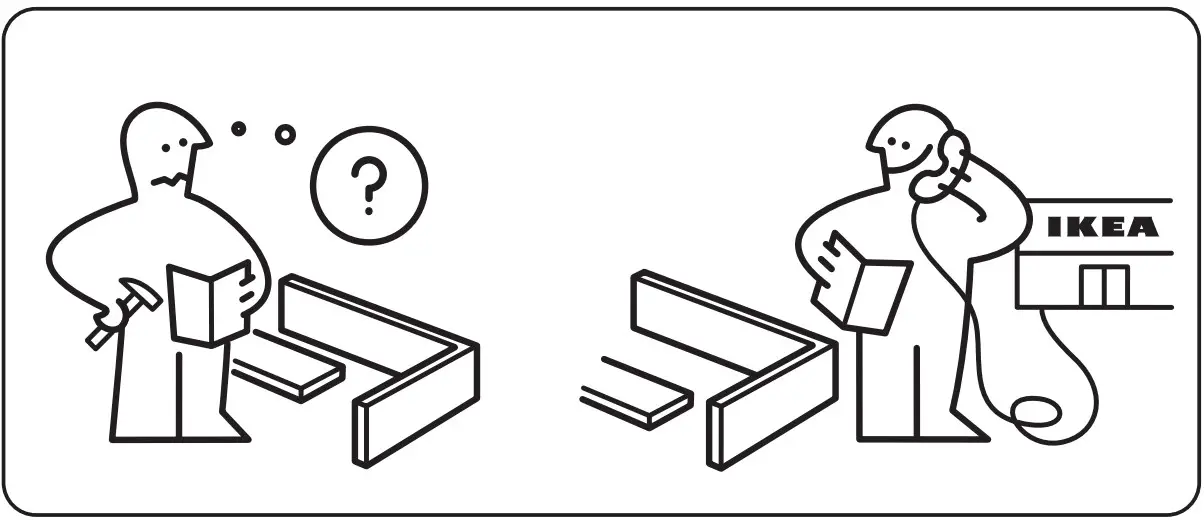 ?

IKEA