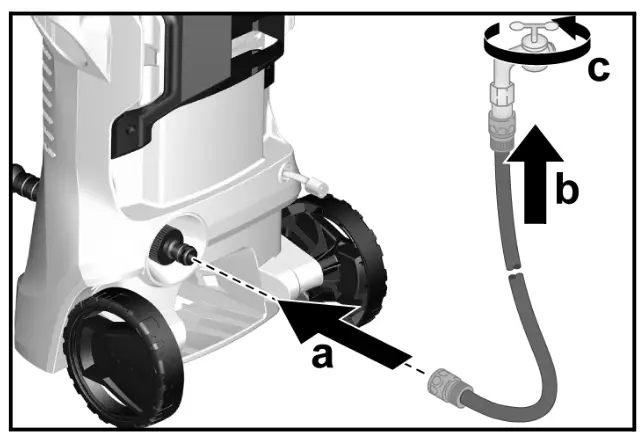 c
b
a