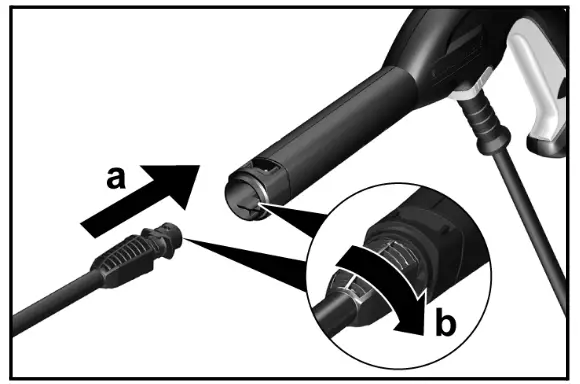 a

b