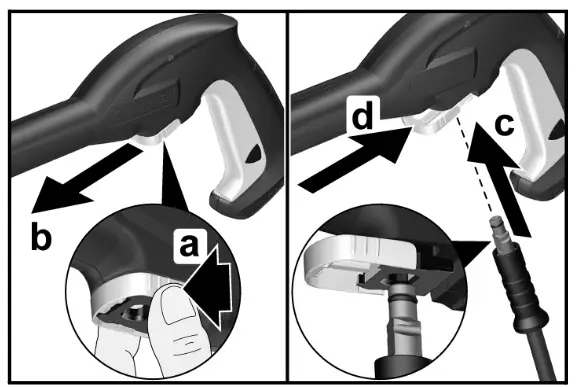 b
a
d
c