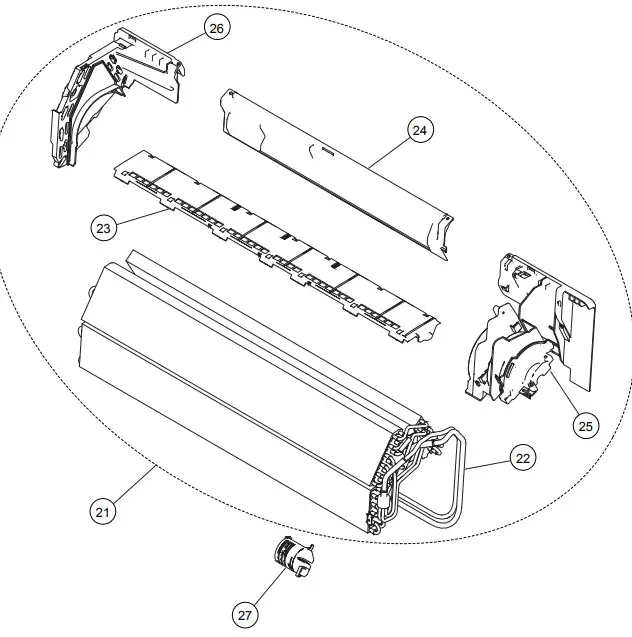 26
24
23
25
22
21
27