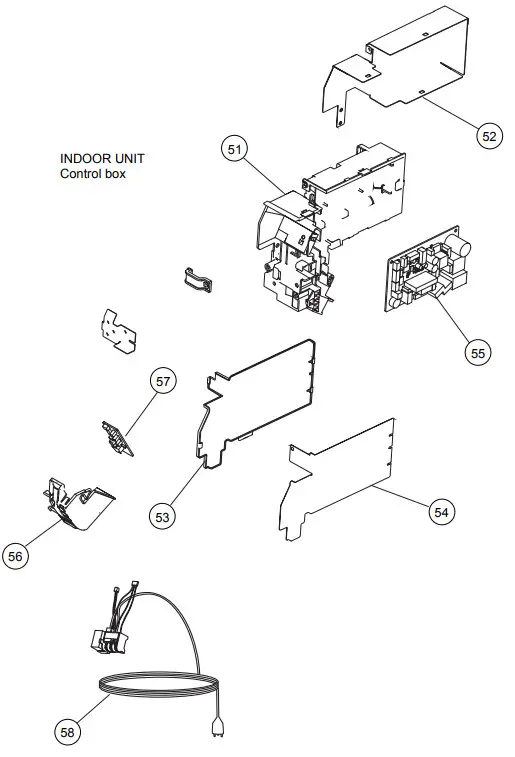 INDOOR UNIT
Control box

52
51
55
57
53
54
56
58