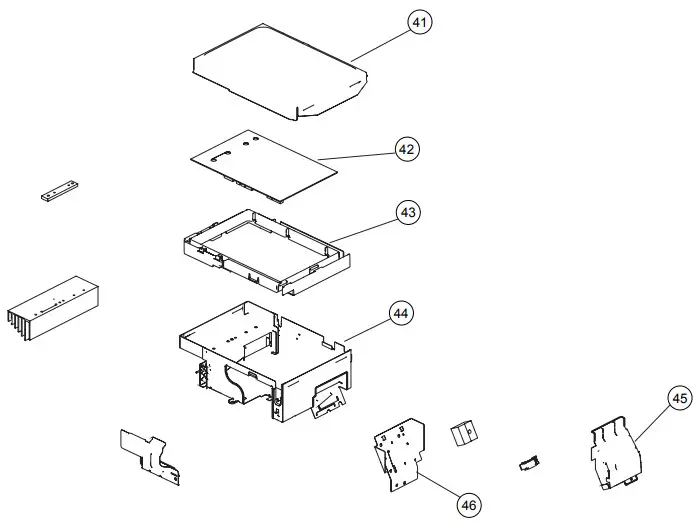 41
42
43
44
45
46