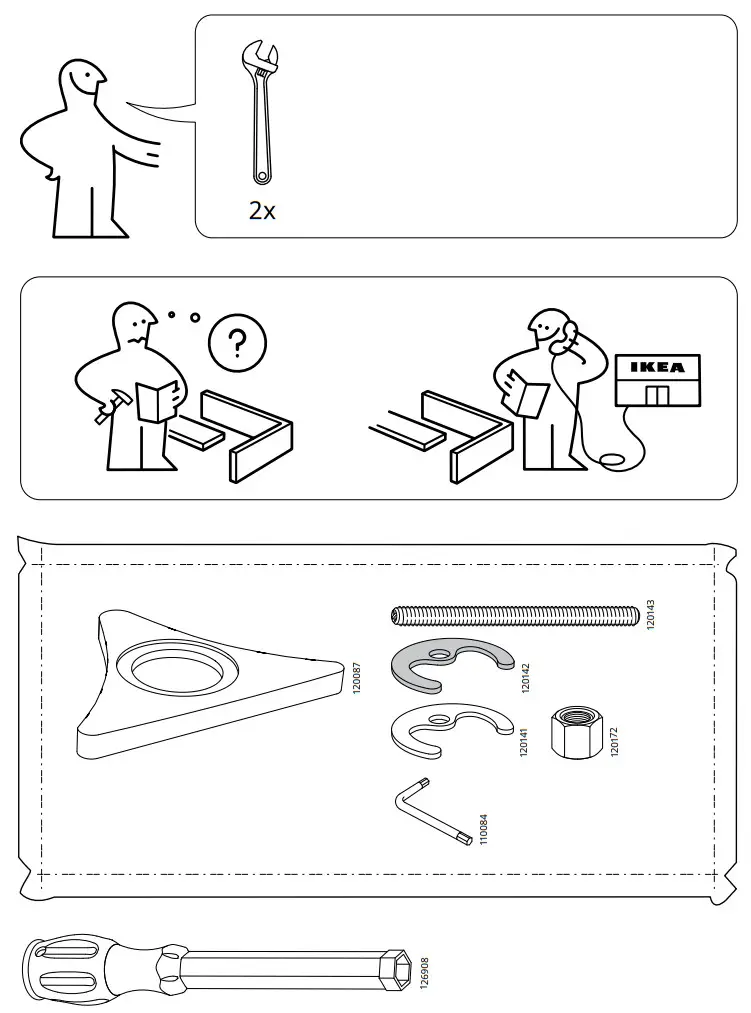 2x

?

IKEA

120087

120143

120142

120141

120172

110084

126908