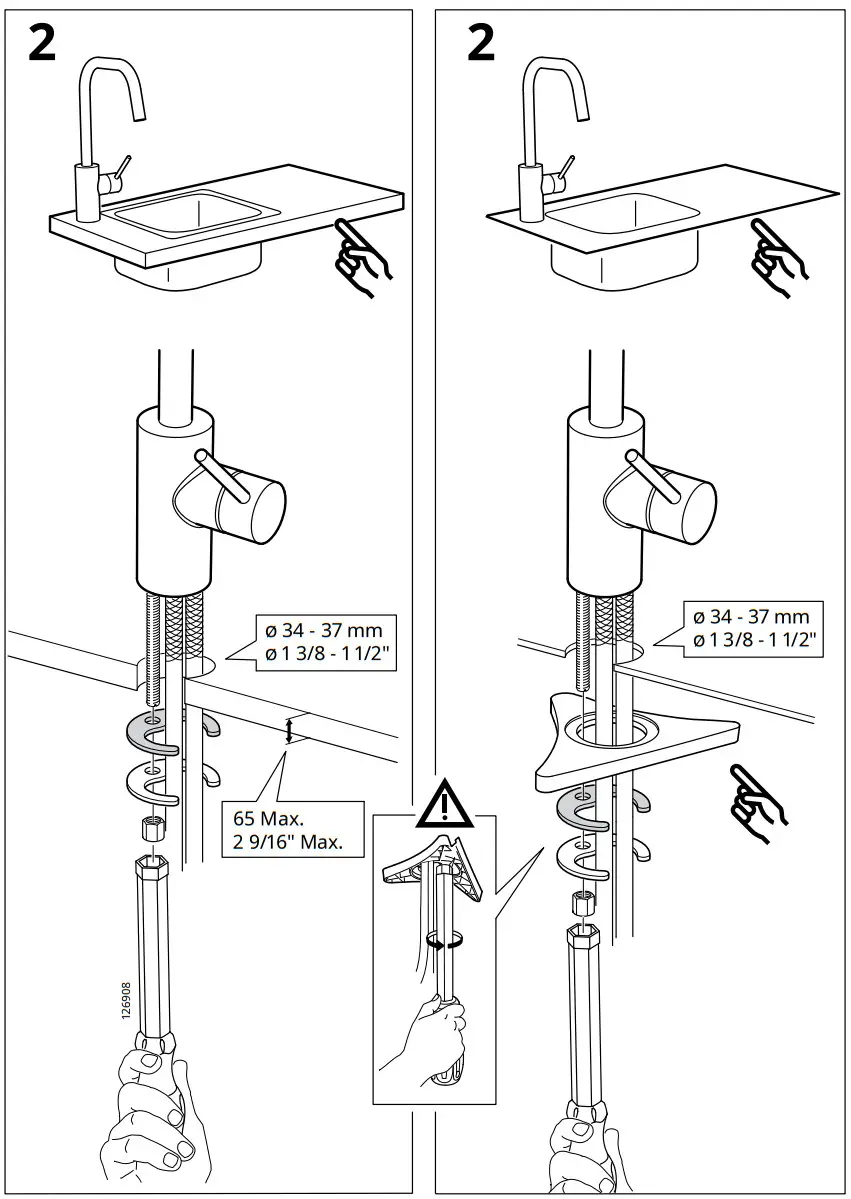 2

ø 34 - 37 mm
ø 1 3/8 - 1 1/2"

65 Max.
2 9/16" Max.

126908

2

ø 34 - 37 mm
ø 1 3/8 - 1 1/2"