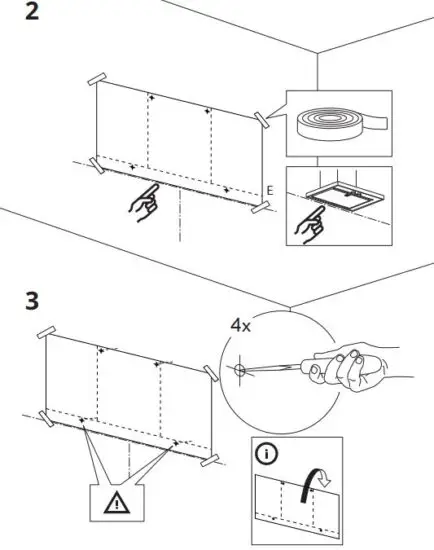 2

E

3

4x

i