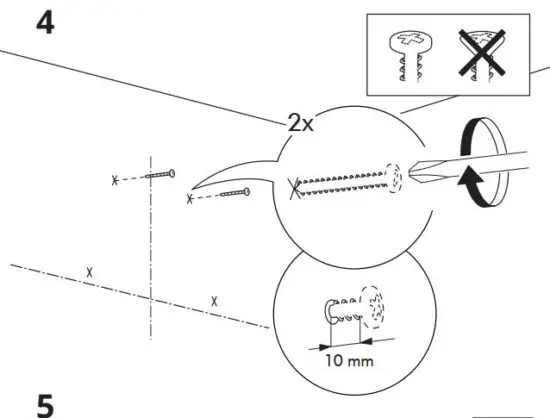 4

2x

10 mm

5