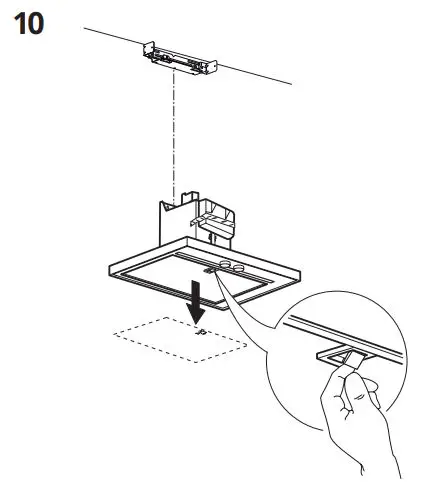 10